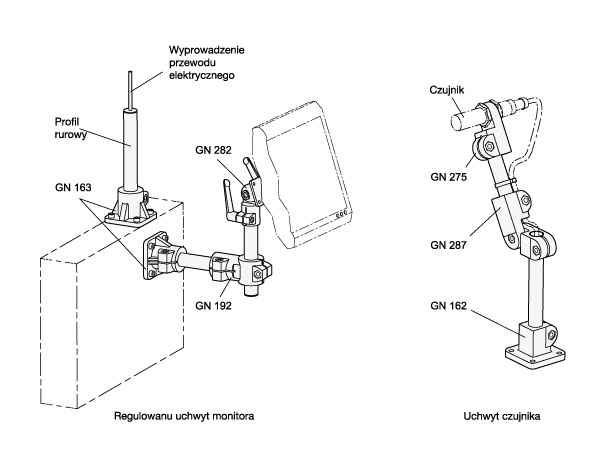 Wyprowadzenie przewodu elektrycznego

Profil rurowy

GN 282

GN 163

GN 192

Regulowanu uchwyt monitora

Czujnik

GN 275

GN 287

GN 162

Uchwyt czujnika