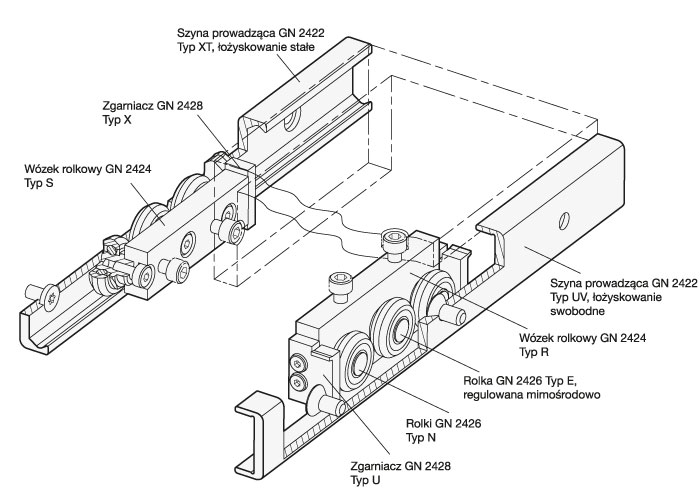 Szyna prowadząca GN 2422
Typ XT, łożyskowanie stałe

Zgarniacz GN 2428
Typ X

Wózek rolkowy GN 2424
Typ S

Szyna prowadząca GN 2422
Typ UV, łożyskowanie swobodne

Wózek rolkowy GN 2424
Typ R

Rolka GN 2426 Typ E,
regulowana mimośrodowo

Rolki GN 2426
Typ N

Zgarniacz GN 2428
Typ U