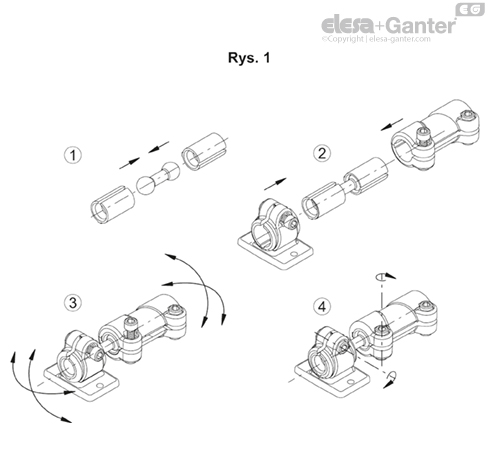 EG
elesa+Ganter
©Copyright | elesa-ganter.com

Rys. 1

1

2

3

4