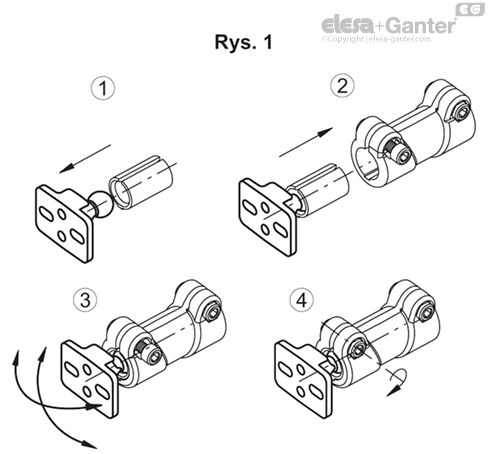 EG
elesa+Ganter
©Copyright | elesa-ganter.com

Rys. 1

1

2

3

4