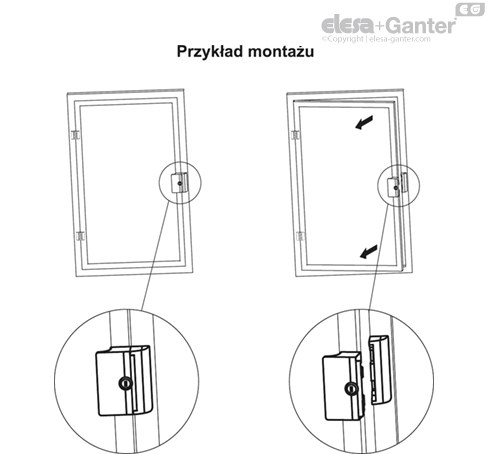 EG
elesa+Ganter
©Copyright | elesa-ganter.com

Przykład montażu