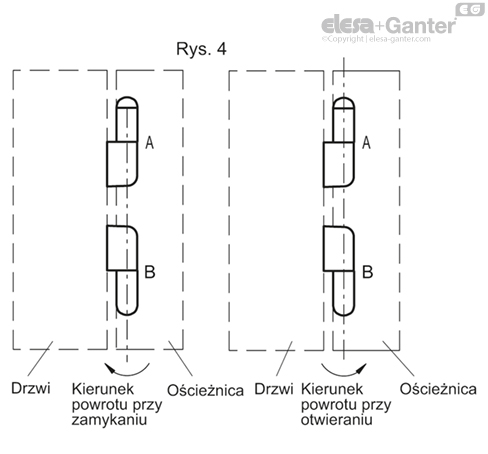 EG
elesa+Ganter
©Copyright | elesa-ganter.com

Rys. 4

A

B

Drzwi

Kierunek powrotu przy zamykaniu

Ościeżnica

A

B

Drzwi

Kierunek powrotu przy otwieraniu

Ościeżnica