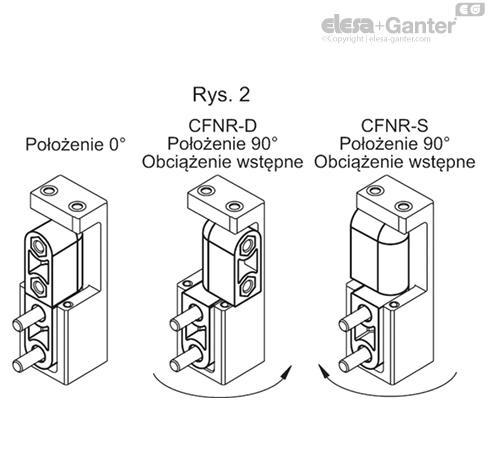 EG
elesa+Ganter
©Copyright | elesa-ganter.com

Rys. 2

Położenie 0°

CFNR-D
Położenie 90°
Obciążenie wstępne

CFNR-S
Położenie 90°
Obciążenie wstępne