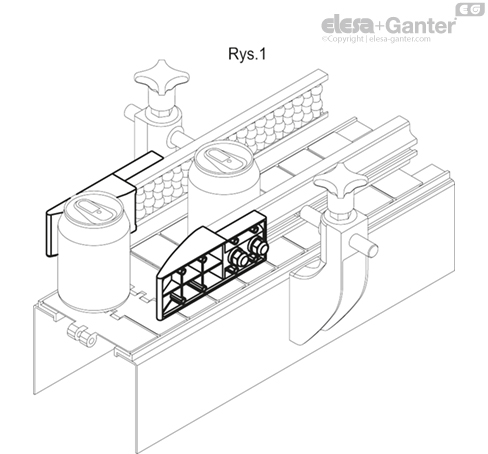 EG
elesa+Ganter
©Copyright | elesa-ganter.com

Rys.1