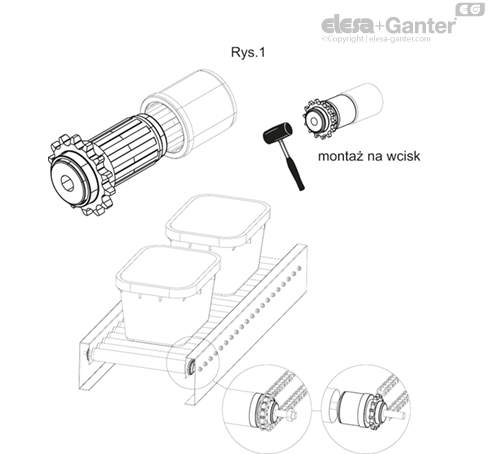 EG
elesa+Ganter
©Copyright | elesa-ganter.com

Rys.1

montaż na wcisk