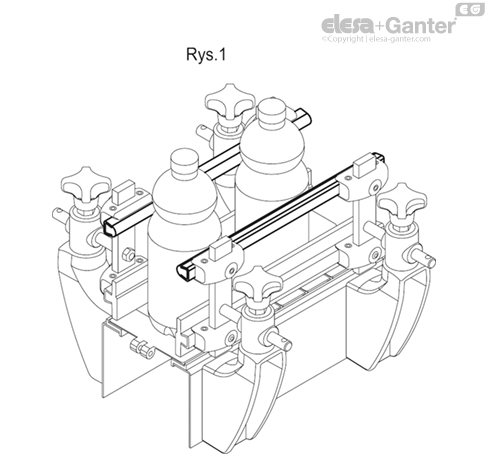 EG
elesa+Ganter
©Copyright | elesa-ganter.com

Rys.1