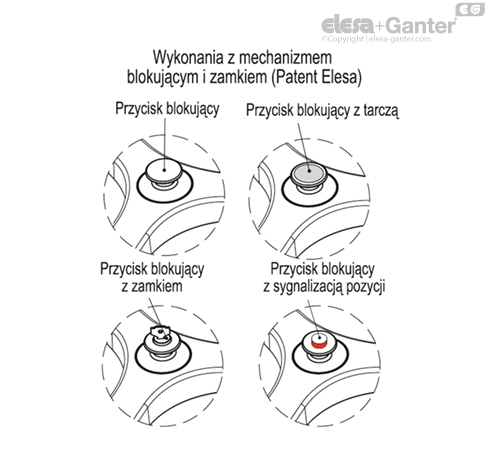 EG
elesa+Ganter
©Copyright | elesa-ganter.com

Wykonania z mechanizmem blokującym i zamkiem (Patent Elesa)

Przycisk blokujący

Przycisk blokujący z tarczą

Przycisk blokujący z zamkiem

Przycisk blokujący z sygnalizacją pozycji