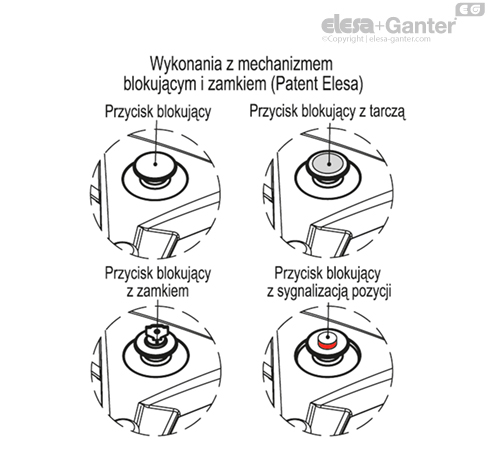 EG
elesa+Ganter
©Copyright | elesa-ganter.com

Wykonania z mechanizmem blokującym i zamkiem (Patent Elesa)

Przycisk blokujący

Przycisk blokujący z tarczą

Przycisk blokujący z zamkiem

Przycisk blokujący z sygnalizacją pozycji