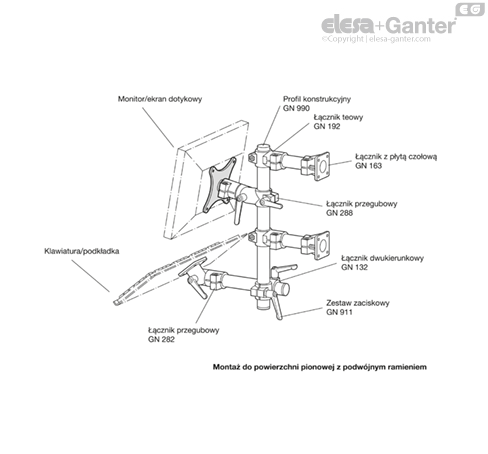 EG
elesa+Ganter
©Copyright | elesa-ganter.com

Monitor/ekran dotykowy

Profil konstrukcyjny
GN 990

Łącznik teowy
GN 192

Łącznik z płytą czołową
GN 163

Łącznik przegubowy
GN 288

Klawiatura/podkładka

Łącznik dwukierunkowy
GN 132

Zestaw zaciskowy
GN 911

Łącznik przegubowy
GN 282

Montaż do powierzchni pionowej z podwójnym ramieniem