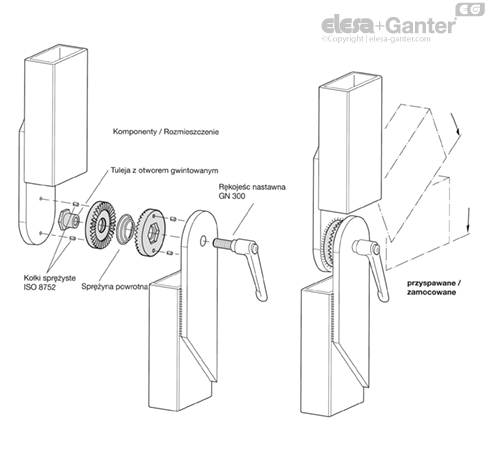 EG
elesa+Ganter
©Copyright | elesa-ganter.com

Komponenty / Rozmieszczenie

Tuleja z otworem gwintowanym

Rękojeść nastawna GN 300

Kołki sprężyste ISO 8752

Sprężyna powrotna

przyspawane / zamocowane