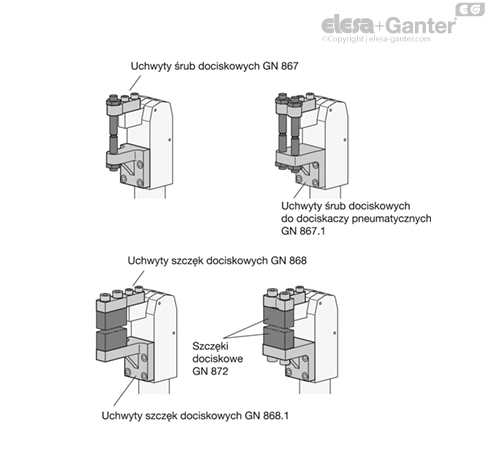 EG
elesa+Ganter
©Copyright | elesa-ganter.com

Uchwyty śrub dociskowych GN 867

Uchwyty śrub dociskowych do dociskaczy pneumatycznych GN 867.1

Uchwyty szczęk dociskowych GN 868

Szczęki dociskowe GN 872

Uchwyty szczęk dociskowych GN 868.1