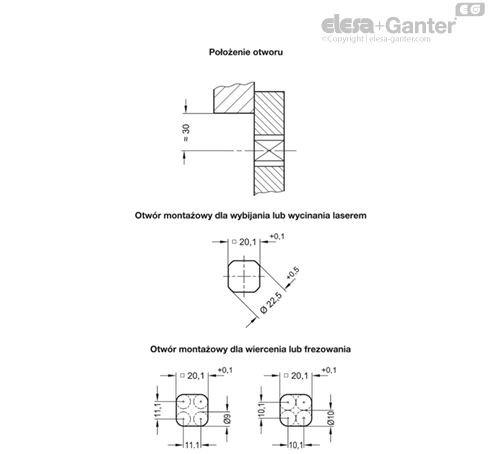 EG
elesa+Ganter
©Copyright | elesa-ganter.com

Położenie otworu

≈ 30

Otwór montażowy dla wybijania lub wycinania laserem

□ 20,1 +0,1

Ø 22,5 +0,5

Otwór montażowy dla wiercenia lub frezowania

□ 20,1 +0,1

11,1

Ø9

11,1

□ 20,1 +0,1

10,1

Ø10

10,1