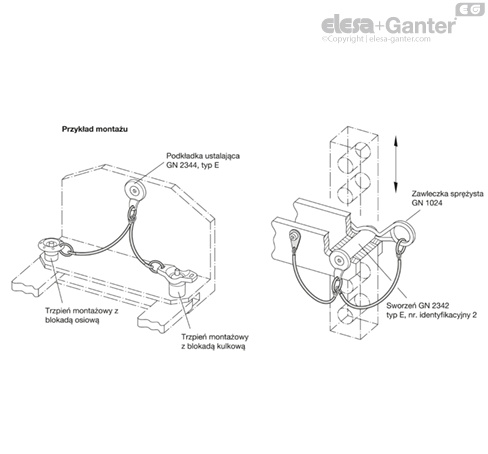 EG
elesa+Ganter
©Copyright | elesa-ganter.com

Przykład montażu

Podkładka ustalająca
GN 2344, typ E

Trzpień montażowy z
blokadą osiową

Trzpień montażowy
z blokadą kulkową

Zawleczka sprężysta
GN 1024

Sworzeń GN 2342
typ E, nr. identyfikacyjny 2