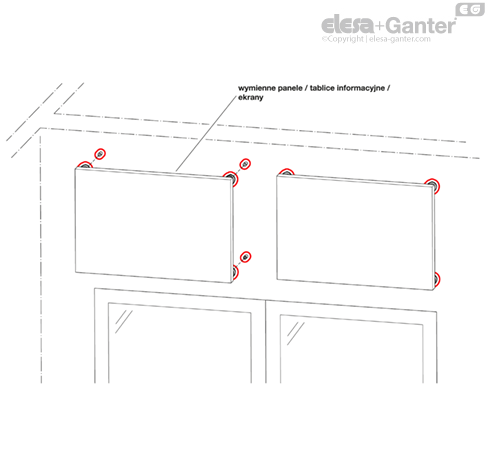 EG
elesa+Ganter
©Copyright | elesa-ganter.com

wymienne panele / tablice informacyjne / ekrany