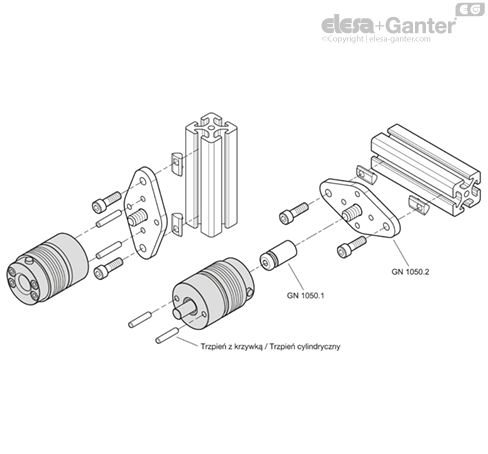 EG
elesa+Ganter
©Copyright | elesa-ganter.com

GN 1050.2

GN 1050.1

Trzpień z krzywką / Trzpień cylindryczny