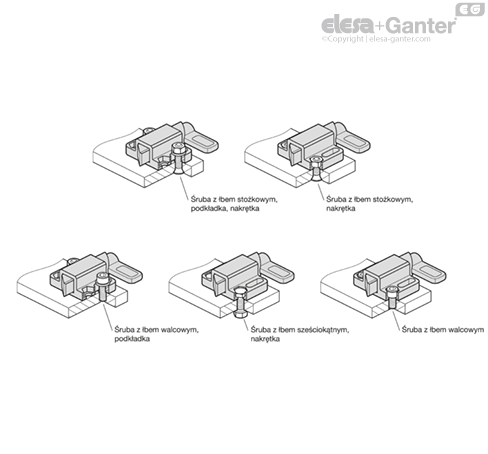 EG
elesa+Ganter
©Copyright | elesa-ganter.com

Śruba z łbem stożkowym, podkładka, nakrętka

Śruba z łbem stożkowym, nakrętka

Śruba z łbem walcowym, podkładka

Śruba z łbem sześciokątnym, nakrętka

Śruba z łbem walcowym