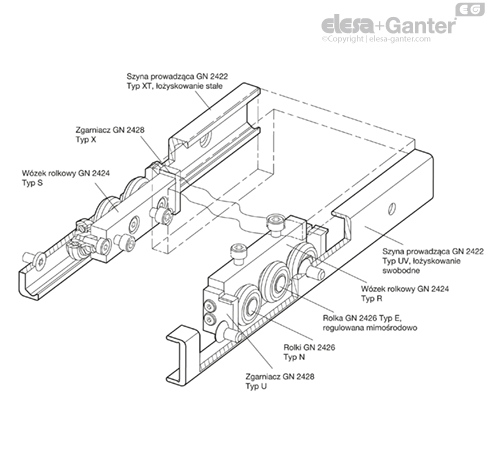 EG
elesa+Ganter
©Copyright | elesa-ganter.com

Szyna prowadząca GN 2422
Typ XT, łożyskowanie stałe

Zgarniacz GN 2428
Typ X

Wózek rolkowy GN 2424
Typ S

Szyna prowadząca GN 2422
Typ UV, łożyskowanie swobodne

Wózek rolkowy GN 2424
Typ R

Rolka GN 2426 Typ E,
regulowana mimośrodowo

Rolki GN 2426
Typ N

Zgarniacz GN 2428
Typ U