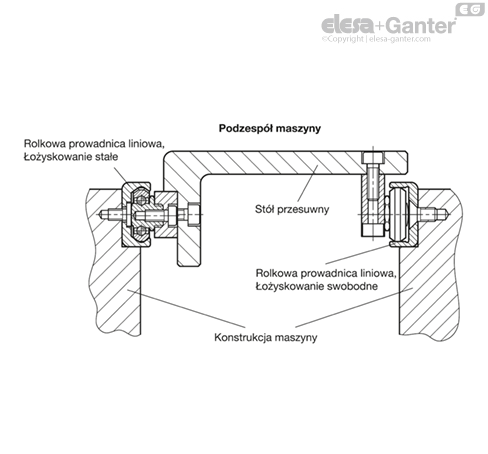 EG
elesa+Ganter
©Copyright | elesa-ganter.com

Podzespół maszyny

Rolkowa prowadnica liniowa, Łożyskowanie stałe

Stół przesuwny

Rolkowa prowadnica liniowa, Łożyskowanie swobodne

Konstrukcja maszyny