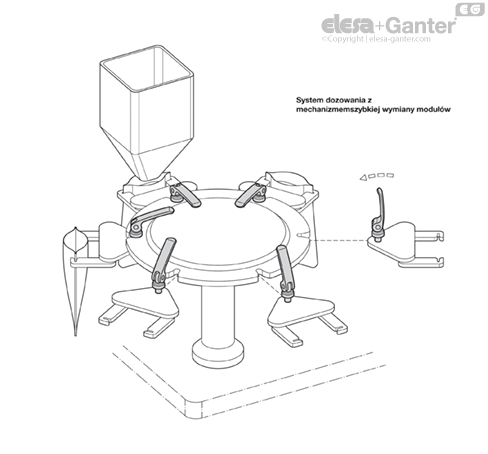 EG

elesa+Ganter
©Copyright | elesa-ganter.com

System dozowania z mechanizmemszybkiej wymiany modułów